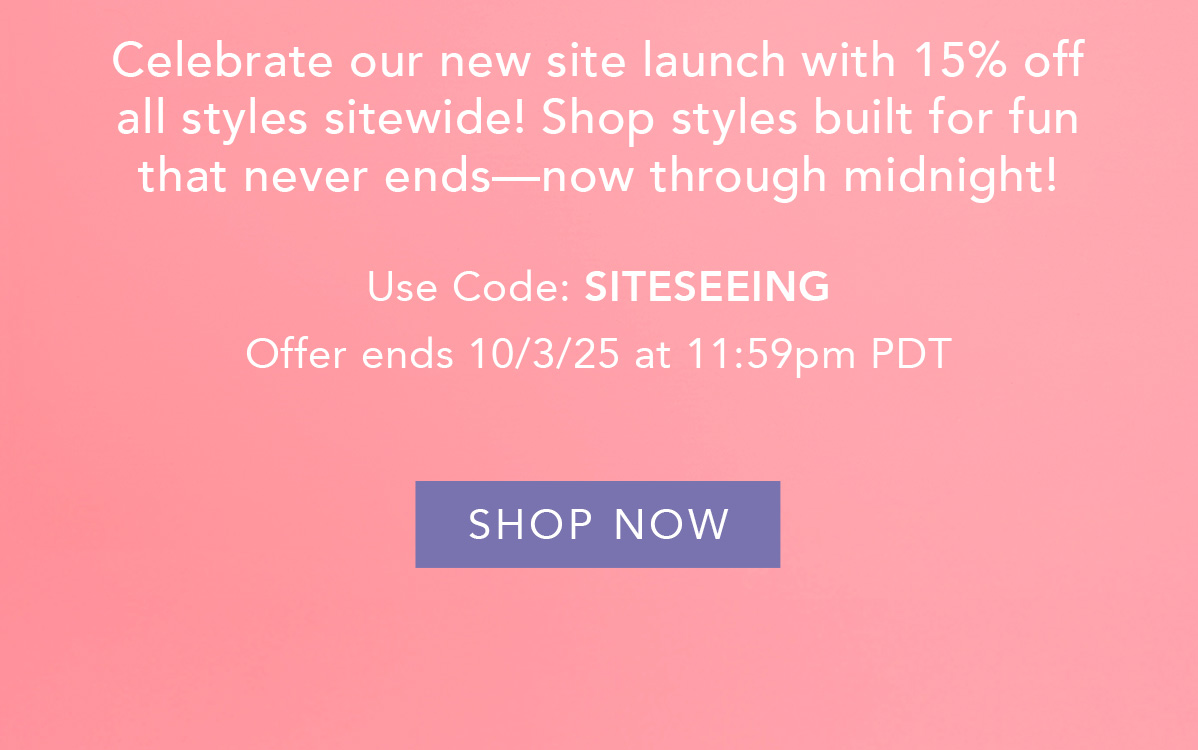 Celebrate our new site launch with 15% off all styles sitewide! Shop styles built for fun that never ends—now through midnight!

Use Code: SITESEEING

Offer ends 10/3/25 at 11:59pm PDT

SHOP NOW