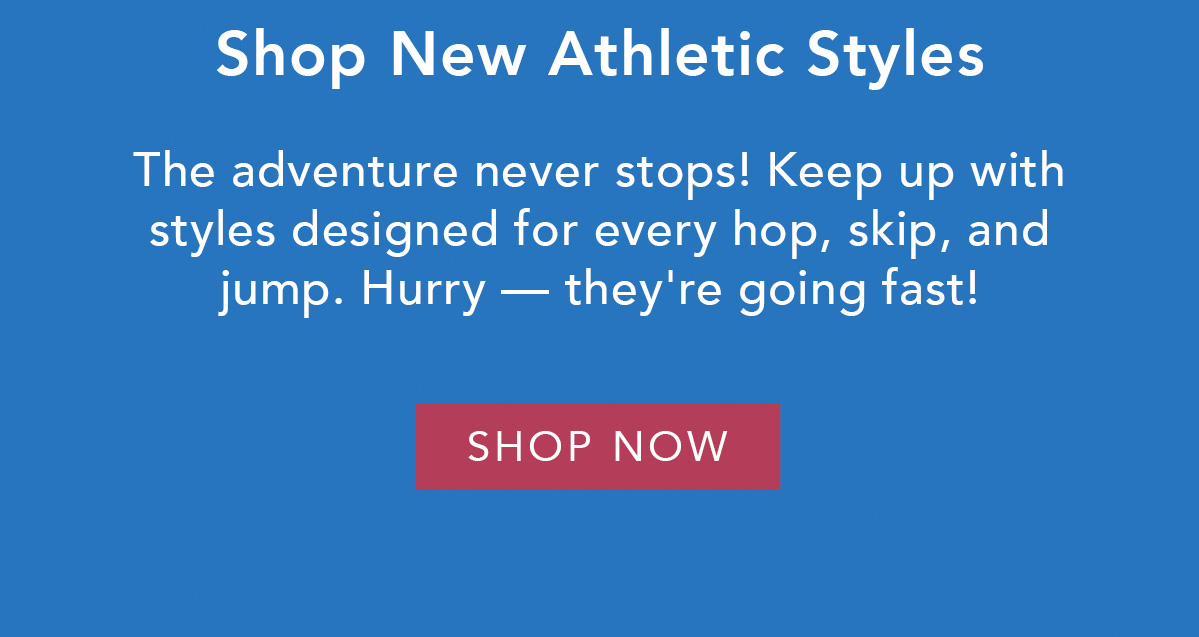 Shop New Athletic Styles

The adventure never stops! Keep up with styles designed for every hop, skip, and jump. Hurry — they're going fast!

SHOP NOW